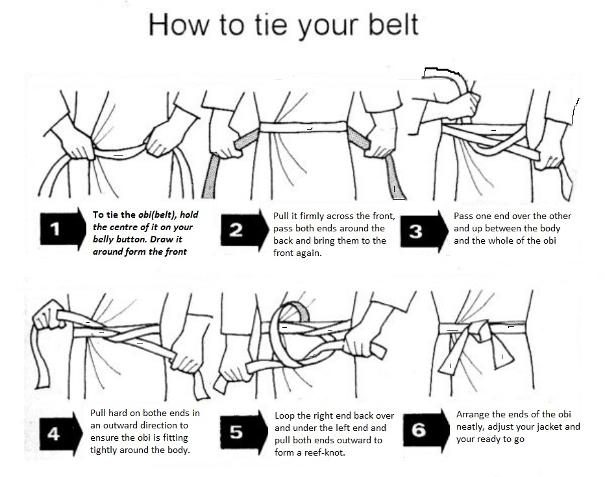 How to tie your belt

1

To tie the obi(belt), hold the centre of it on your belly button. Draw it around form the front

2

Pull it firmly across the front, pass both ends around the back and bring them to the front again.

3

Pass one end over the other and up between the body and the whole of the obi

4

Pull hard on bothe ends in an outward direction to ensure the obi is fitting tightly around the body.

5

Loop the right end back over and under the left end and pull both ends outward to form a reef-knot.

6

Arrange the ends of the obi neatly, adjust your jacket and your ready to go